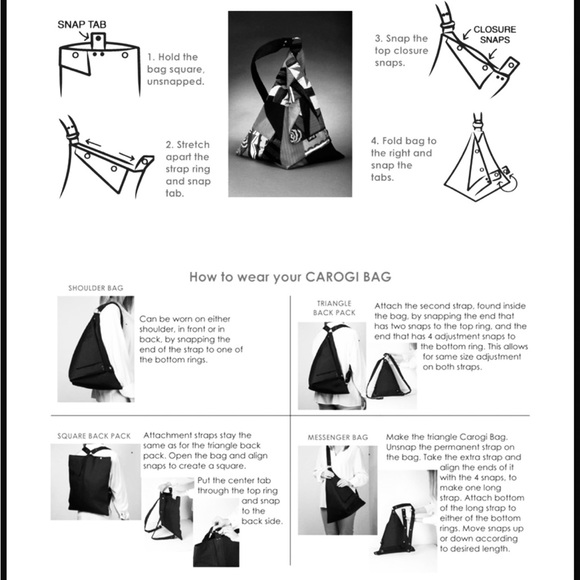 SNAP TAB

1. Hold the bag square, unsnapped.

2. Stretch apart the strap ring and snap tab.

3. Snap the top closure snaps.

CLOSURE SNAPS

4. Fold bag to the right and snap the tabs.

How to wear your CAROGI BAG

SHOULDER BAG

Can be worn on either shoulder, in front or in back, by snapping the end of the strap to one of the bottom rings.

TRIANGLE BACK PACK

Attach the second strap, found inside the bag, by snapping the end that has two snaps to the top ring, and the end that has 4 adjustment snaps to the bottom ring. This allows for same size adjustment on both straps.

SQUARE BACK PACK

Attachment straps stay the same as for the triangle back pack. Open the bag and align snaps to create a square.

Put the center tab through the top ring and snap to the back side.

MESSENGER BAG

Make the triangle Carogi Bag. Unsnap the permanent strap on the bag. Take the extra strap and align the ends of it with the 4 snaps, to make one long strap. Attach bottom of the long strap to either of the bottom rings. Move snaps up or down according to desired length.